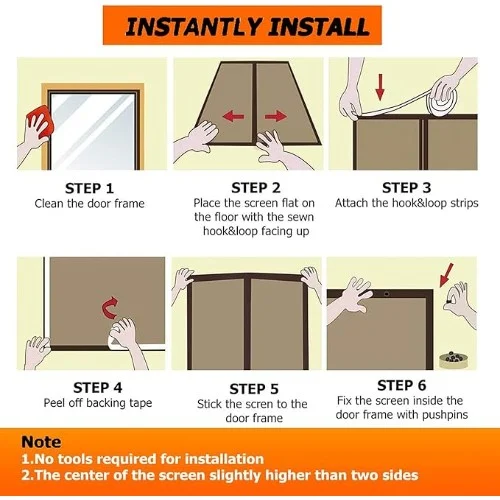 INSTANTLY INSTALL

STEP 1
Clean the door frame

STEP 2
Place the screen flat on the floor with the sewn hook&loop facing up

STEP 3
Attach the hook&loop strips

STEP 4
Peel off backing tape

STEP 5
Stick the scren to the door frame

STEP 6
Fix the screen inside the door frame with pushpins

Note
1.No tools required for installation
2.The center of the screen slightly higher than two sides