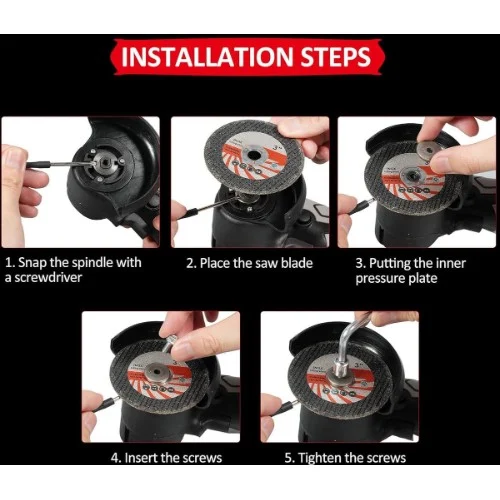 INSTALLATION STEPS

1. Snap the spindle with a screwdriver

2. Place the saw blade

3. Putting the inner pressure plate

4. Insert the screws

5. Tighten the screws