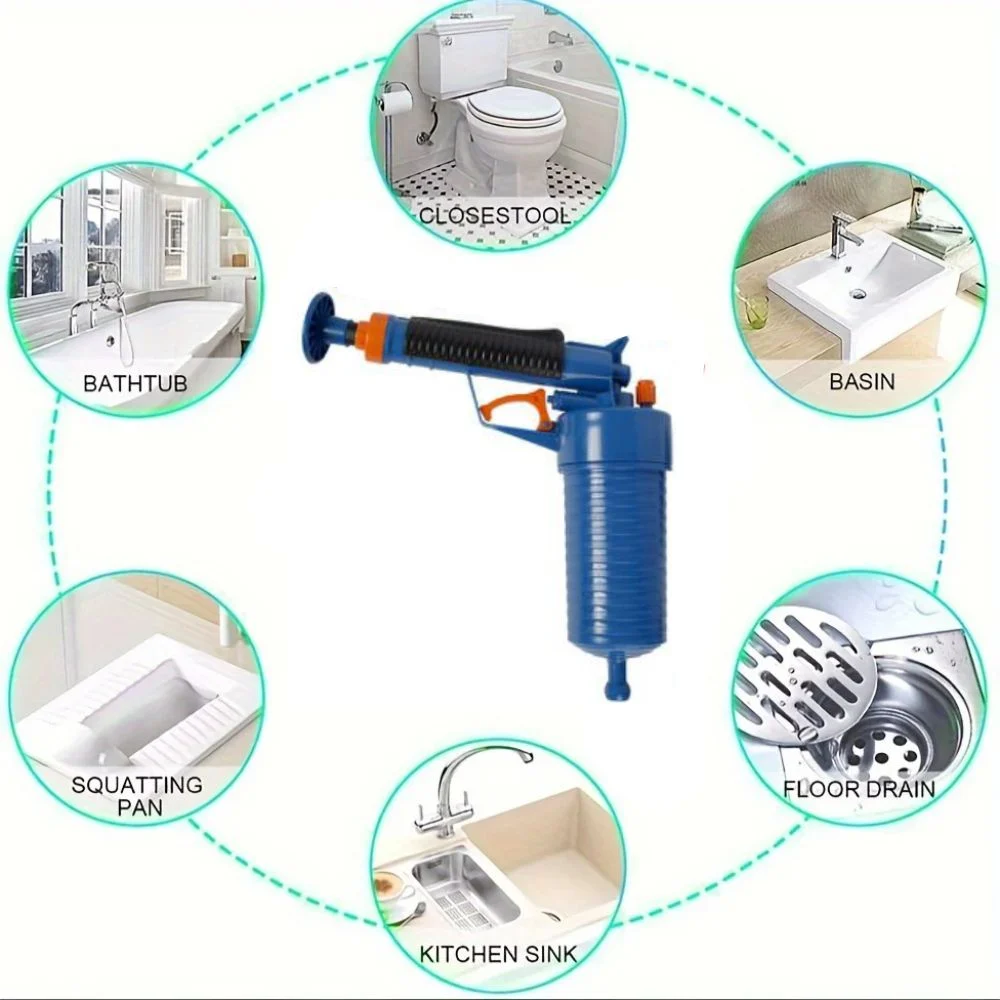 CLOSESTOOL

BATHTUB

BASIN

SQUATTING PAN

FLOOR DRAIN

KITCHEN SINK