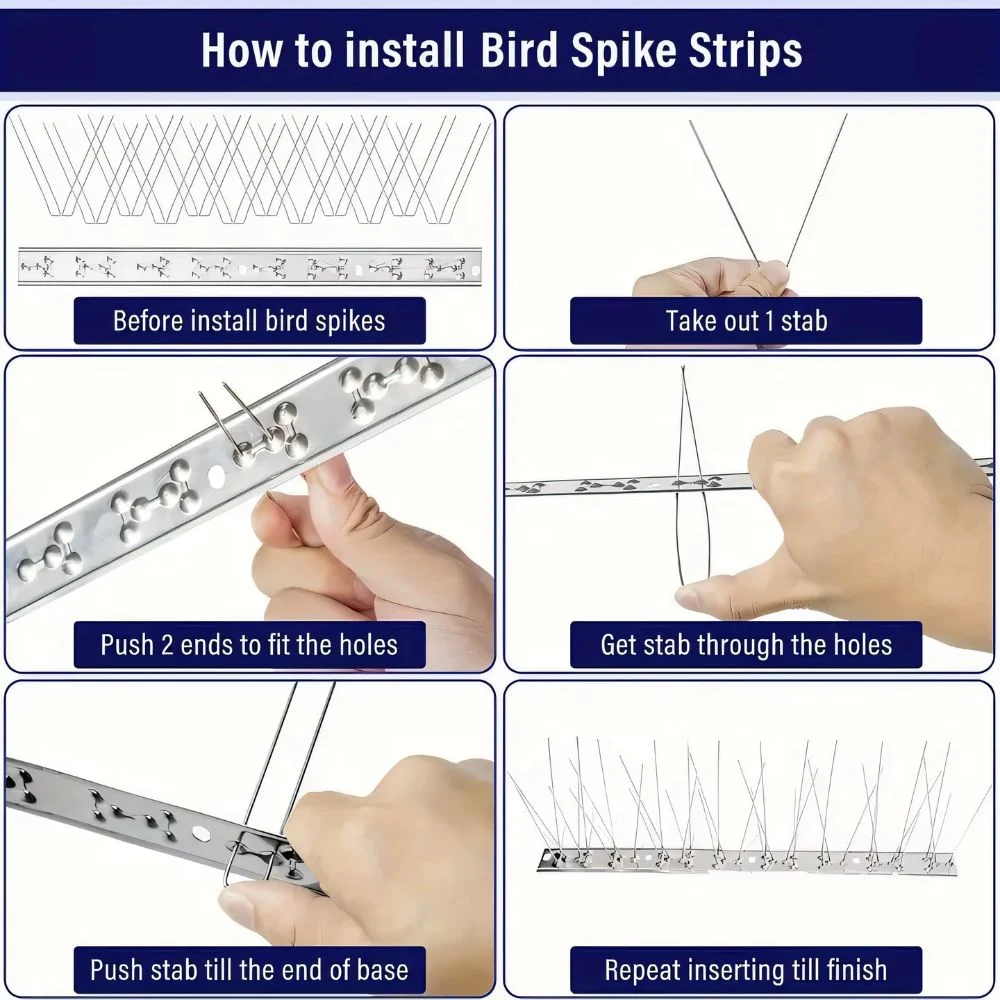 How to install Bird Spike Strips

Before install bird spikes

Take out 1 stab

Push 2 ends to fit the holes

Get stab through the holes

Push stab till the end of base

Repeat inserting till finish