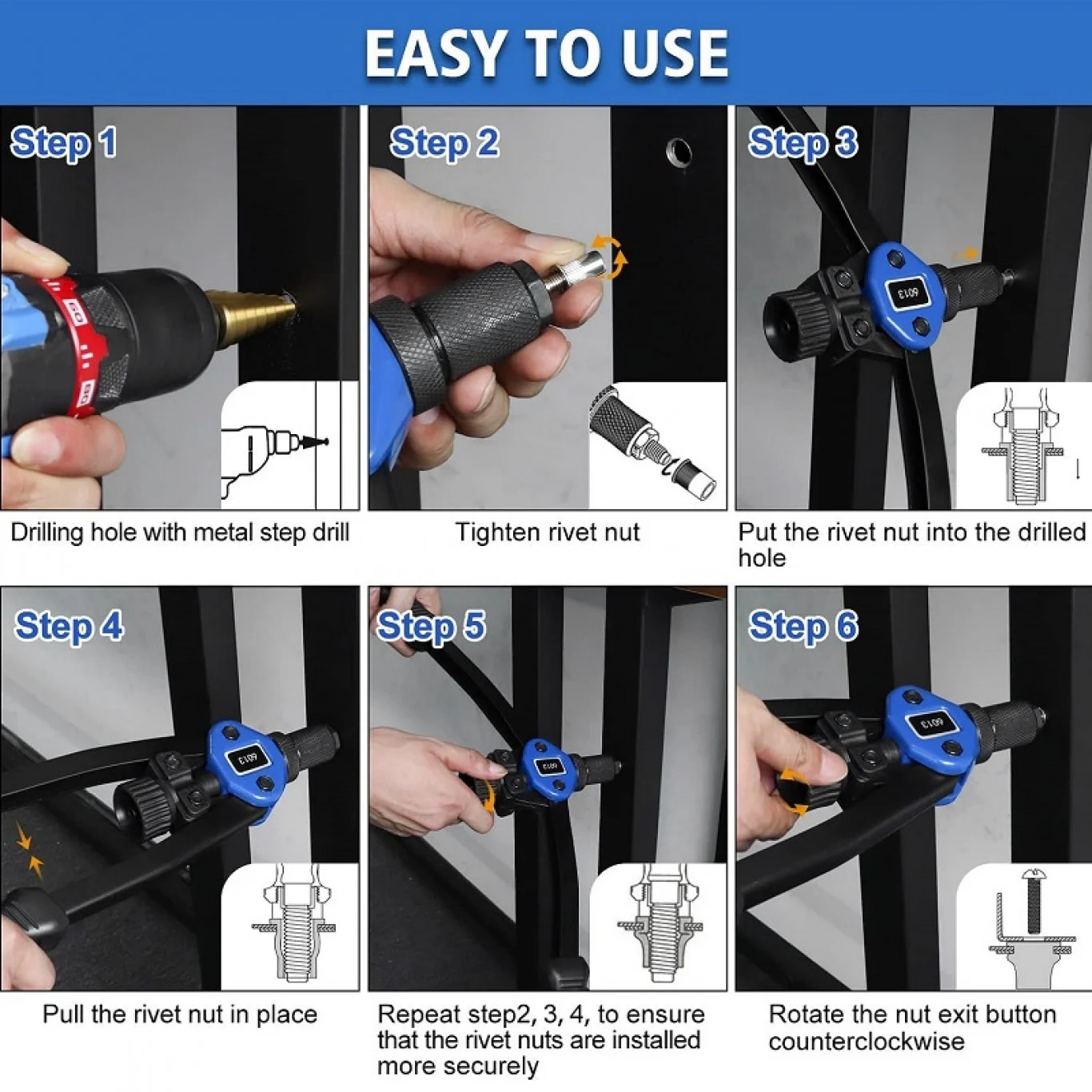 EASY TO USE

Step 1

Drilling hole with metal step drill

Step 2

Tighten rivet nut

Step 3

6013

Put the rivet nut into the drilled hole

Step 4

6013

Pull the rivet nut in place

Step 5

6013

Repeat step2, 3, 4, to ensure that the rivet nuts are installed more securely

Step 6

6013

Rotate the nut exit button counterclockwise