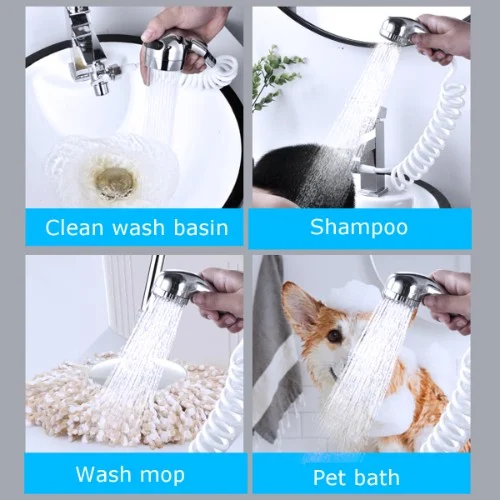 Clean wash basin

Shampoo

Wash mop

Pet bath