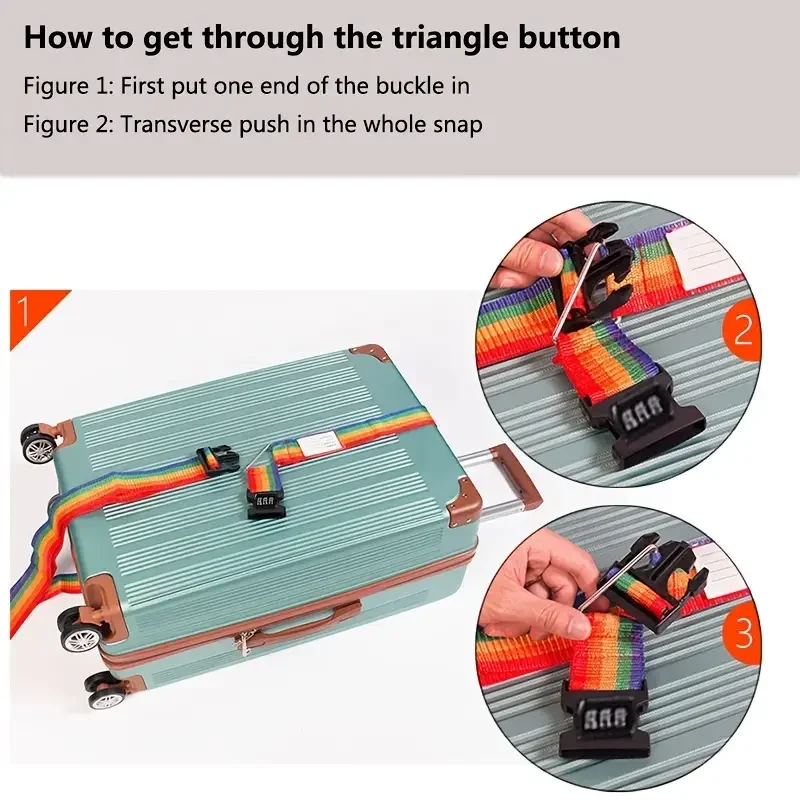 How to get through the triangle button

Figure 1: First put one end of the buckle in

Figure 2: Transverse push in the whole snap

1

2

3