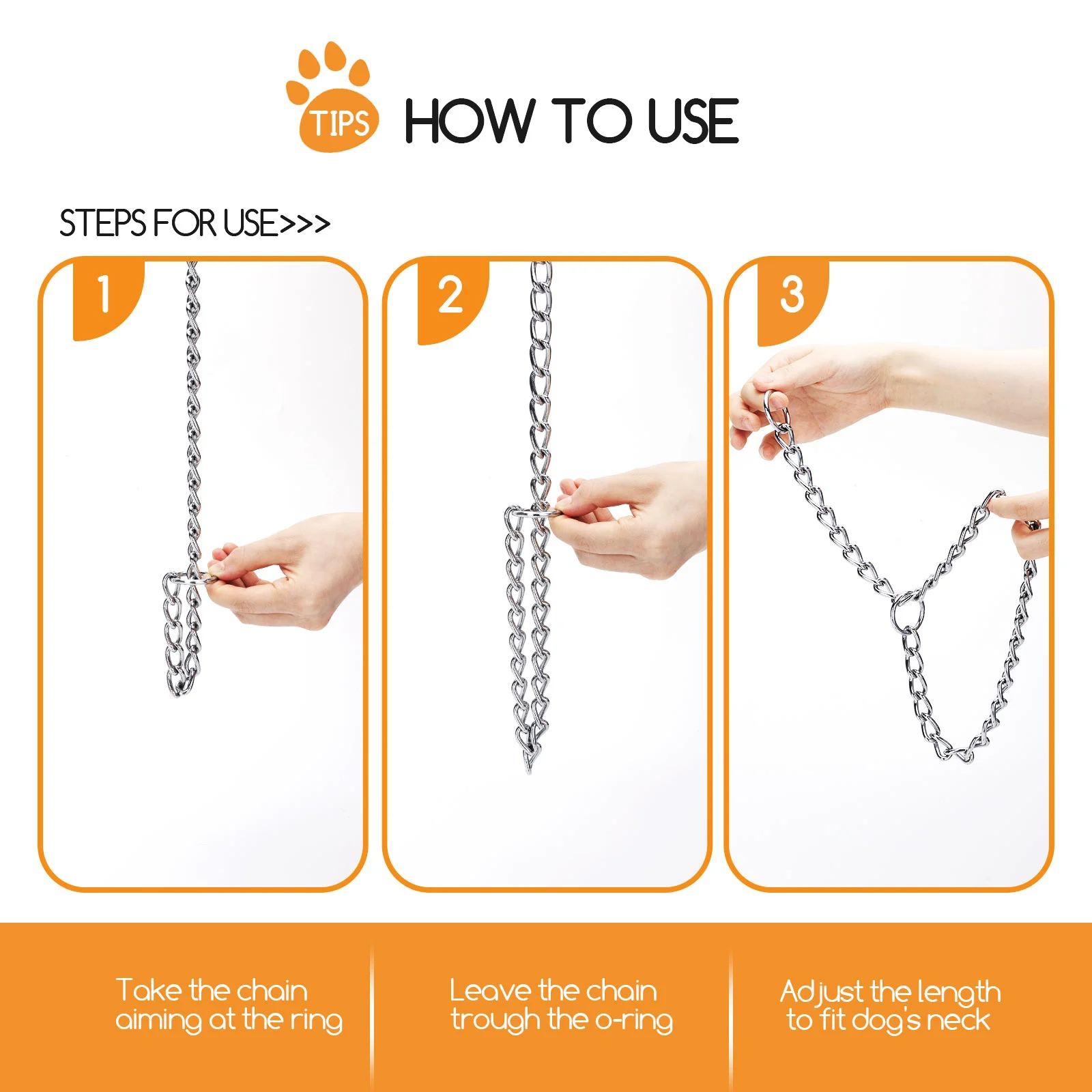 TIPS HOW TO USE

STEPS FOR USE>>>

1

2

3

Take the chain aiming at the ring

Leave the chain trough the o-ring

Adjust the length to fit dog's neck