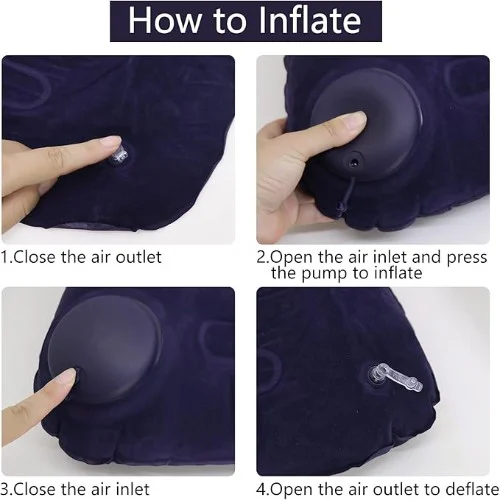 How to Inflate

1.Close the air outlet

2.Open the air inlet and press the pump to inflate

3.Close the air inlet

4.Open the air outlet to deflate