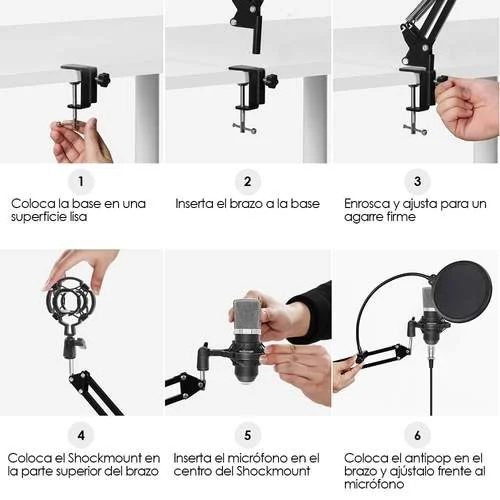 1
Coloca la base en una superficie lisa

2
Inserta el brazo a la base

3
Enrosca y ajusta para un agarre firme

4
Coloca el Shockmount en la parte superior del brazo

5
Inserta el micrófono en el centro del Shockmount

6
Coloca el antipop en el brazo y ajústalo frente al micrófono