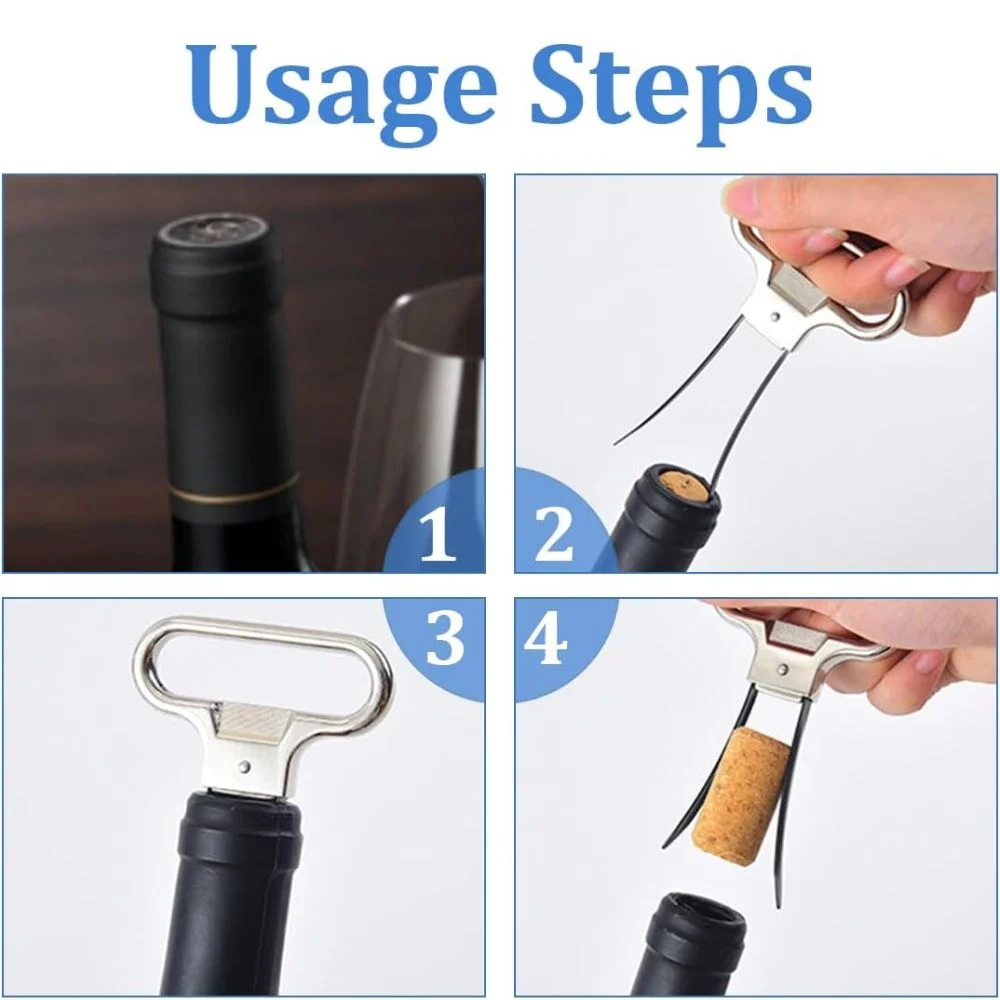 Usage Steps

1

2

3

4