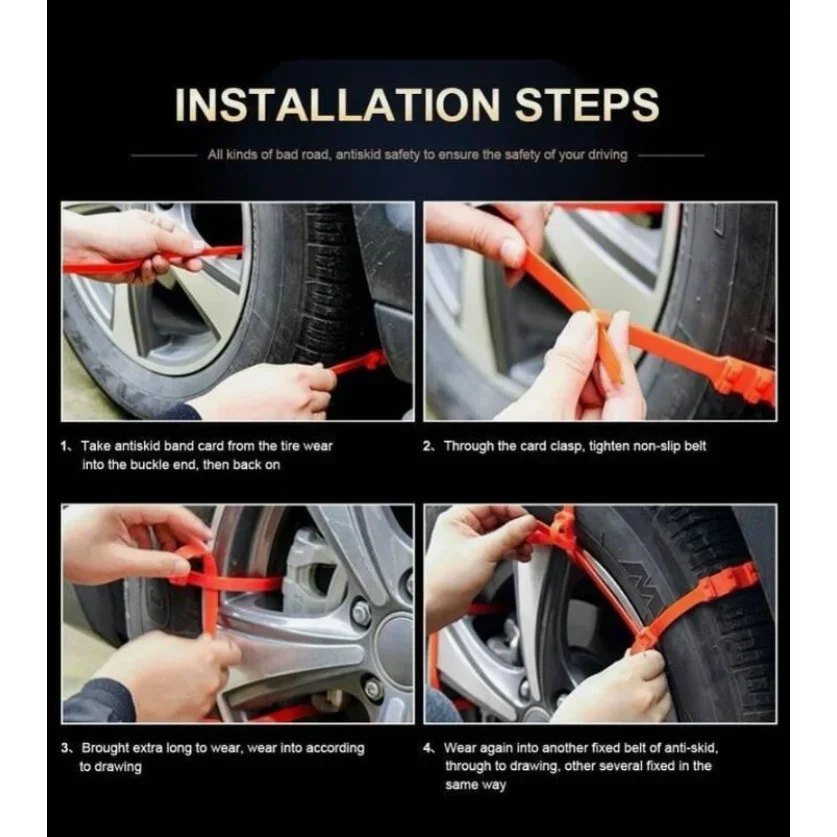 INSTALLATION STEPS

All kinds of bad road, antiskid safety to ensure the safety of your driving

1、Take antiskid band card from the tire wear into the buckle end, then back on

2、Through the card clasp, tighten non-slip belt

3、Brought extra long to wear, wear into according to drawing

4、Wear again into another fixed belt of anti-skid, through to drawing, other several fixed in the same way