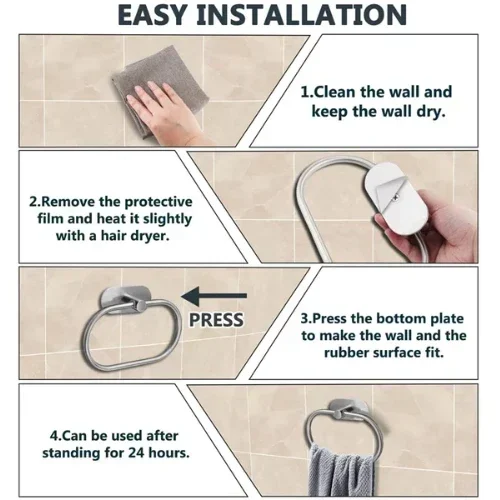 EASY INSTALLATION

1.Clean the wall and keep the wall dry.

2.Remove the protective film and heat it slightly with a hair dryer.

PRESS

3.Press the bottom plate to make the wall and the rubber surface fit.

4.Can be used after standing for 24 hours.