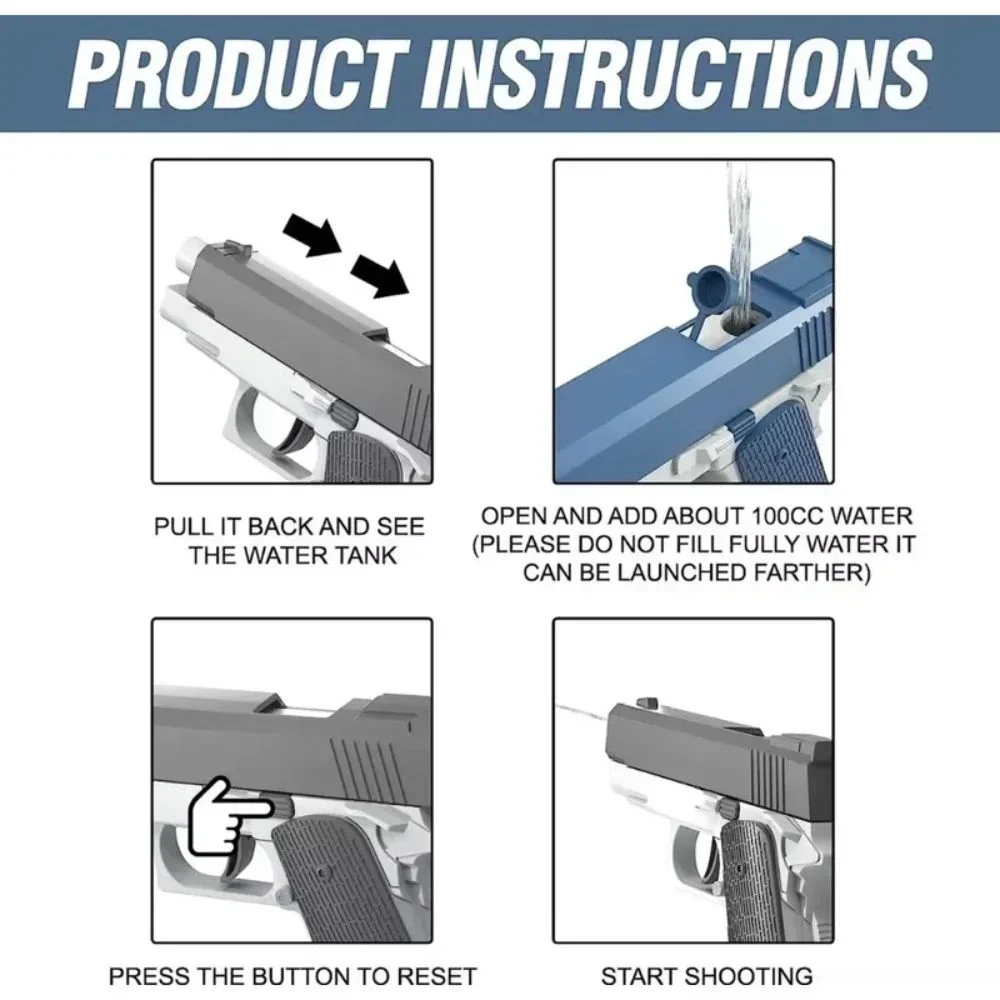 PRODUCT INSTRUCTIONS

PULL IT BACK AND SEE THE WATER TANK

OPEN AND ADD ABOUT 100CC WATER (PLEASE DO NOT FILL FULLY WATER IT CAN BE LAUNCHED FARTHER)

PRESS THE BUTTON TO RESET

START SHOOTING