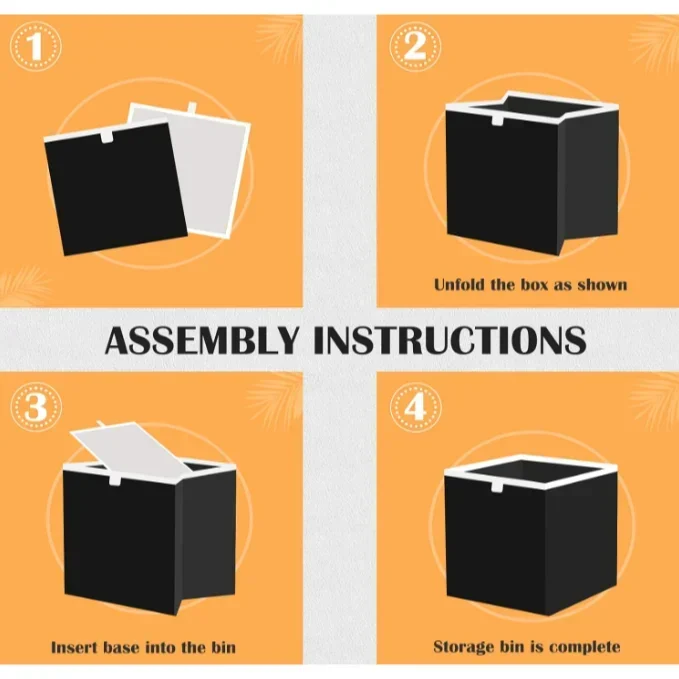 1

2

Unfold the box as shown

ASSEMBLY INSTRUCTIONS

3

Insert base into the bin

4

Storage bin is complete