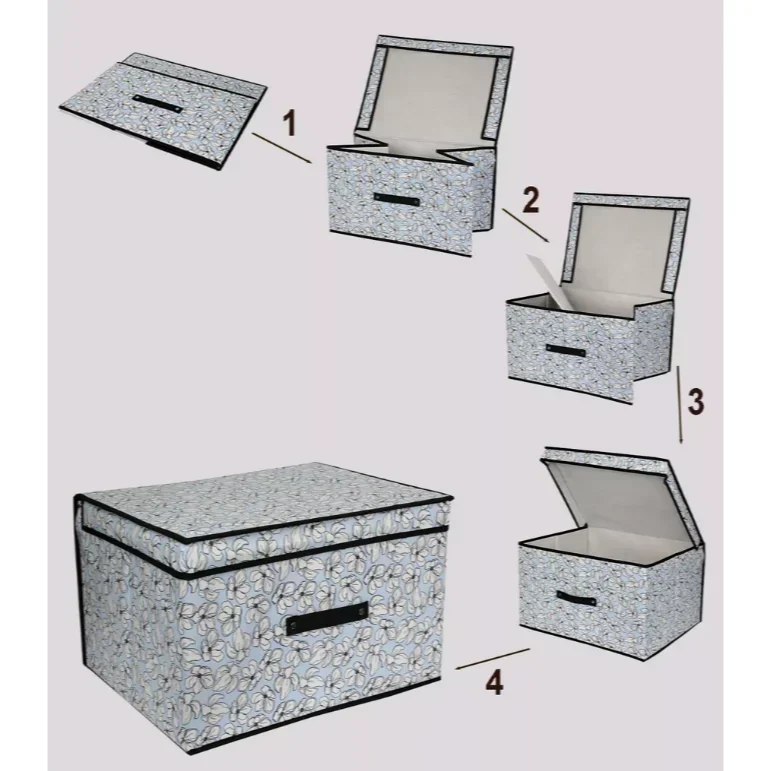 1
2
3
4