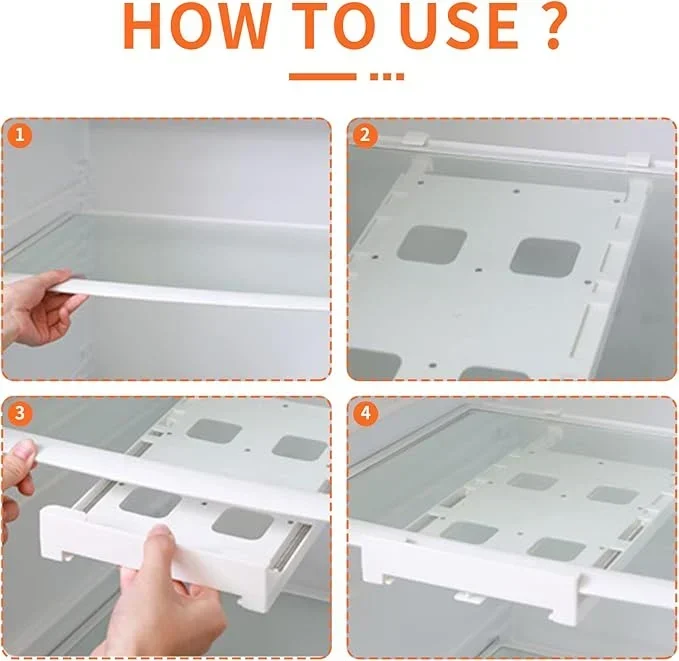 HOW TO USE ?

1

2

3

4