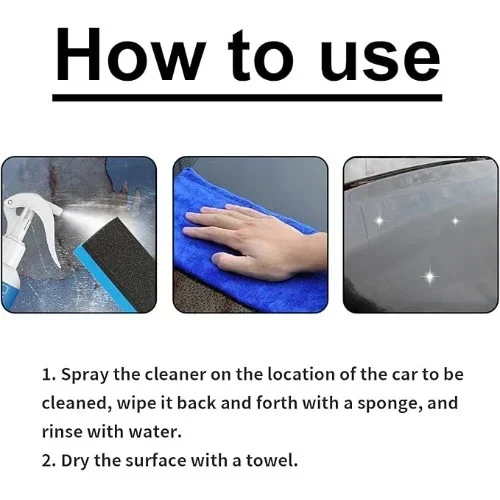 How to use

1. Spray the cleaner on the location of the car to be cleaned, wipe it back and forth with a sponge, and rinse with water.
2. Dry the surface with a towel.