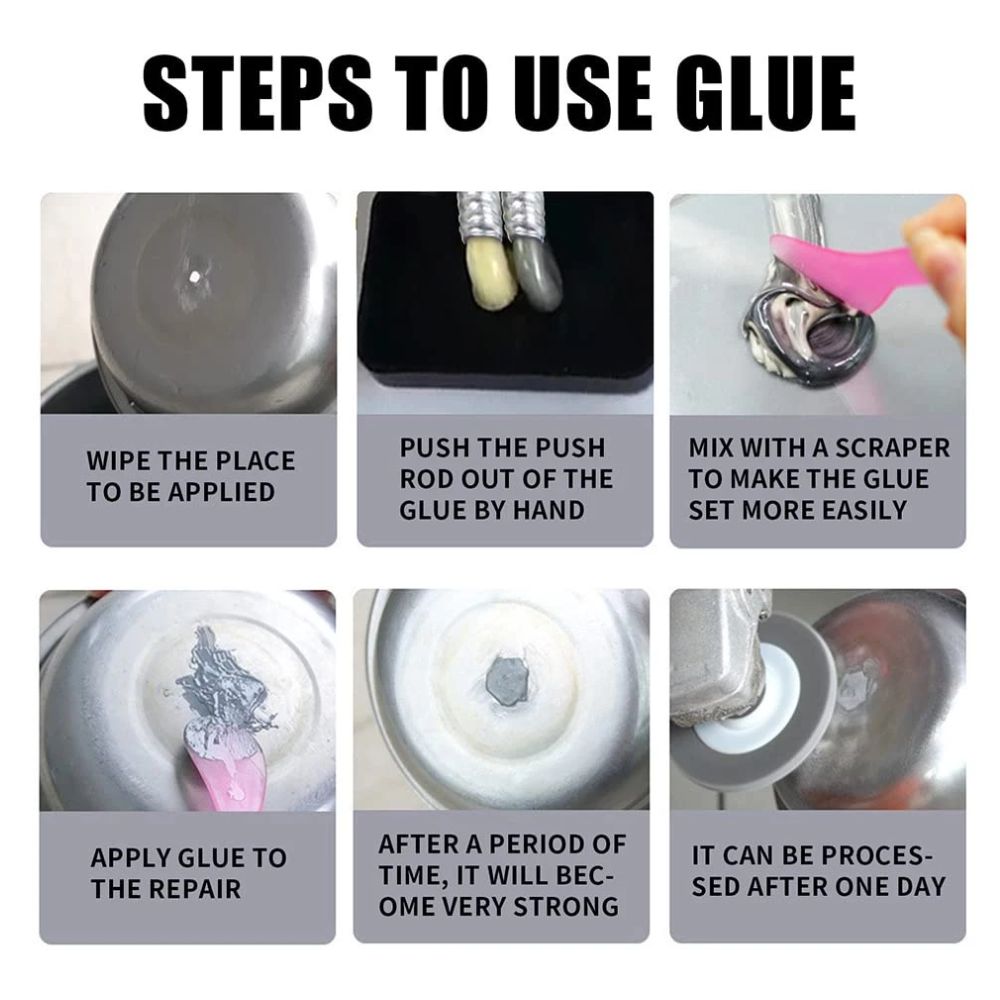 STEPS TO USE GLUE

WIPE THE PLACE TO BE APPLIED

PUSH THE PUSH ROD OUT OF THE GLUE BY HAND

MIX WITH A SCRAPER TO MAKE THE GLUE SET MORE EASILY

APPLY GLUE TO THE REPAIR

AFTER A PERIOD OF TIME, IT WILL BECOME VERY STRONG

IT CAN BE PROCESSED AFTER ONE DAY