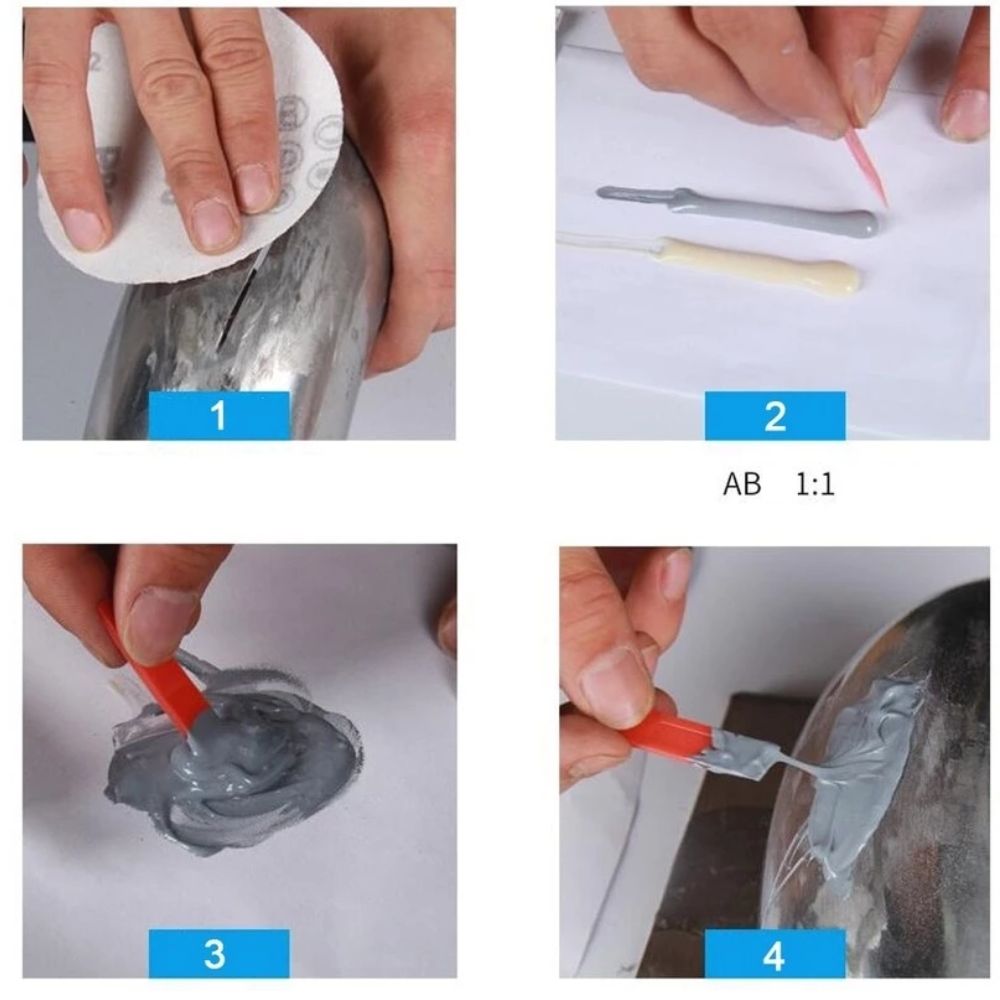 1

2

AB 1:1

3

4