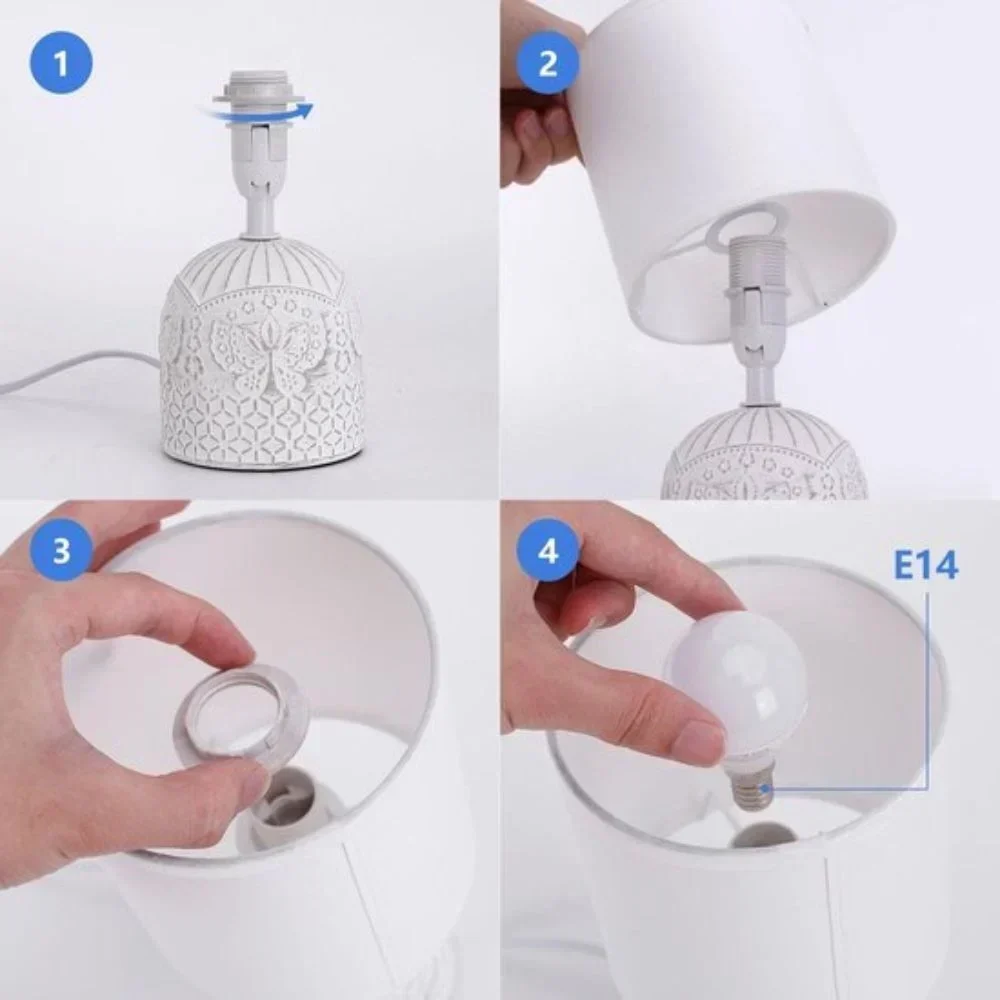 1

2

3

4

E14