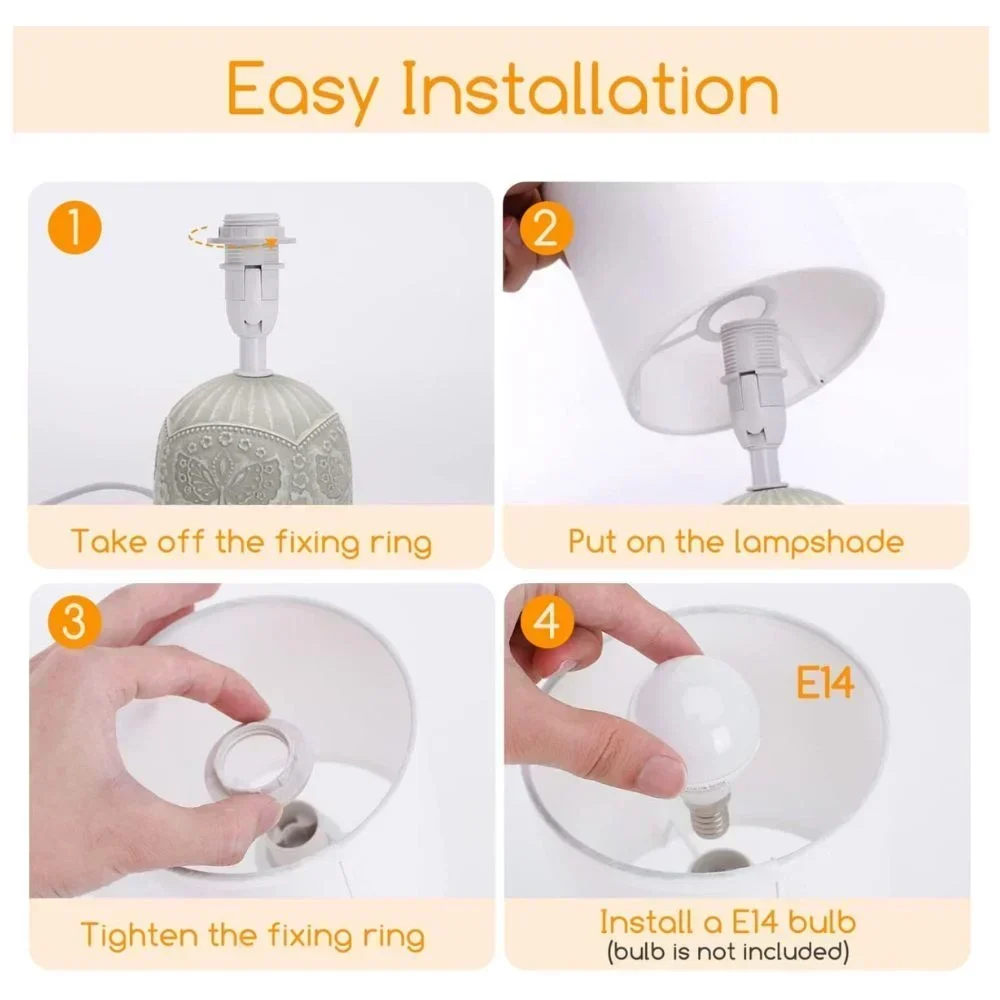 Easy Installation

1

Take off the fixing ring

2

Put on the lampshade

3

Tighten the fixing ring

4

E14

Install a E14 bulb
(bulb is not included)