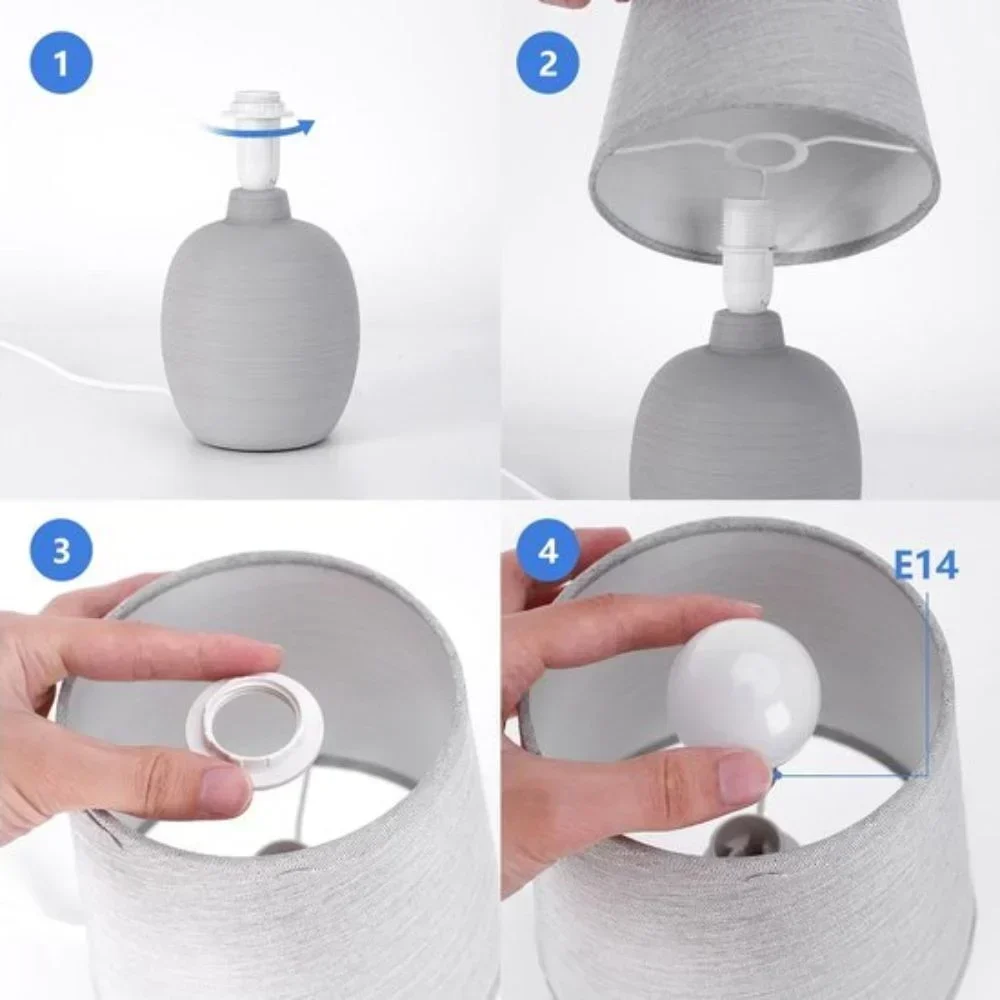 1

2

3

4

E14