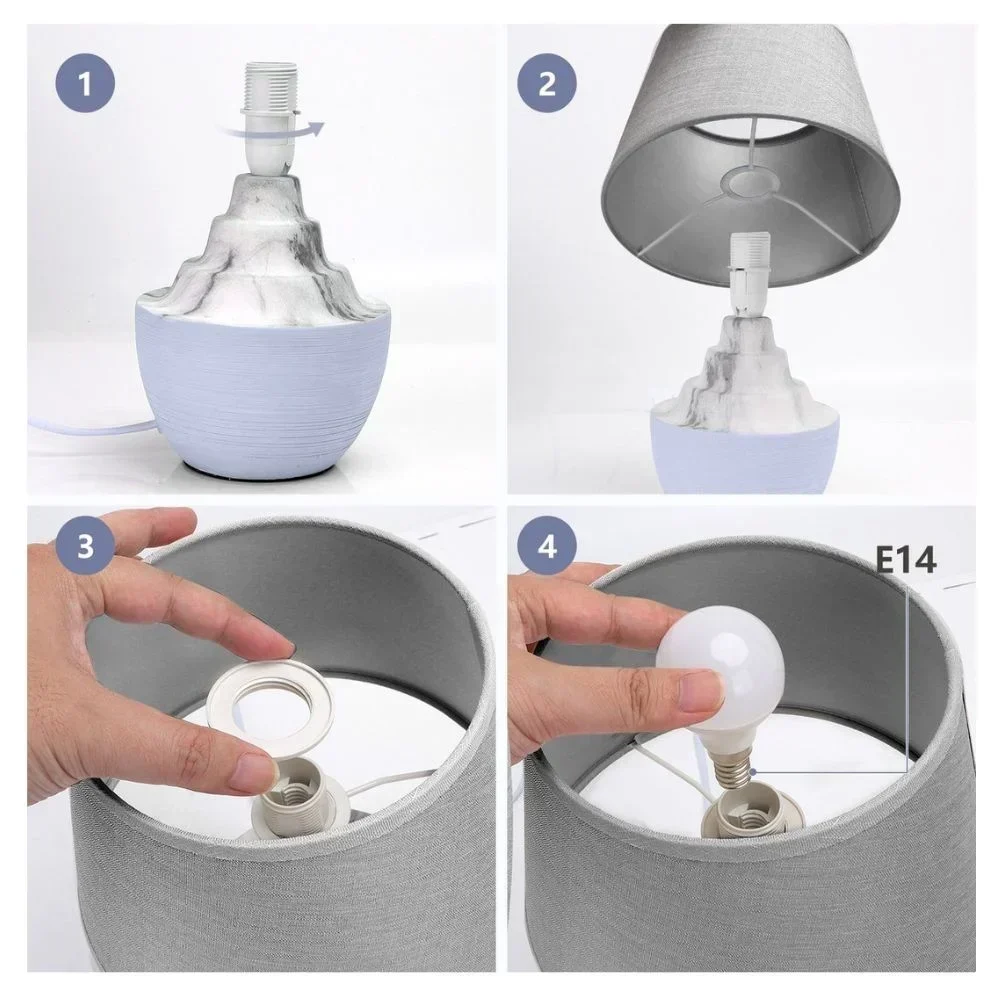 1

2

3

4

E14