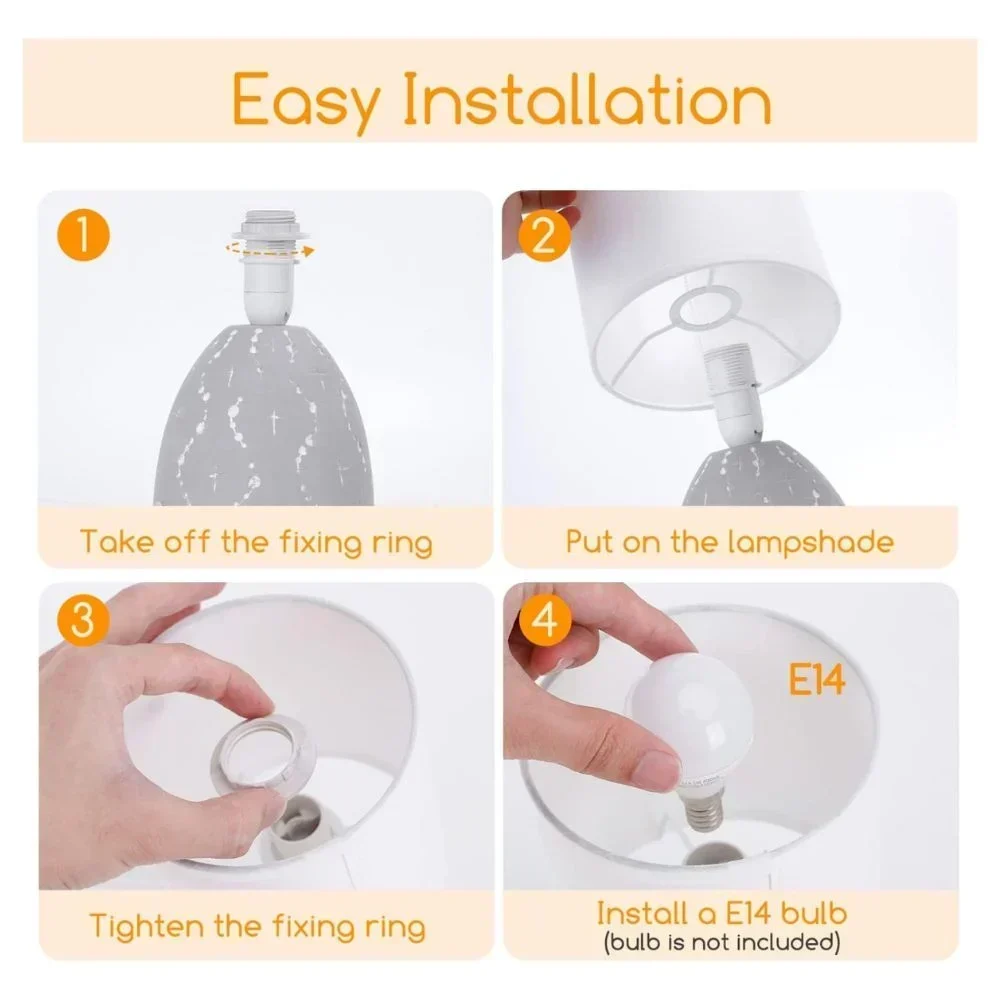 Easy Installation

1

Take off the fixing ring

2

Put on the lampshade

3

Tighten the fixing ring

4

E14

Install a E14 bulb
(bulb is not included)