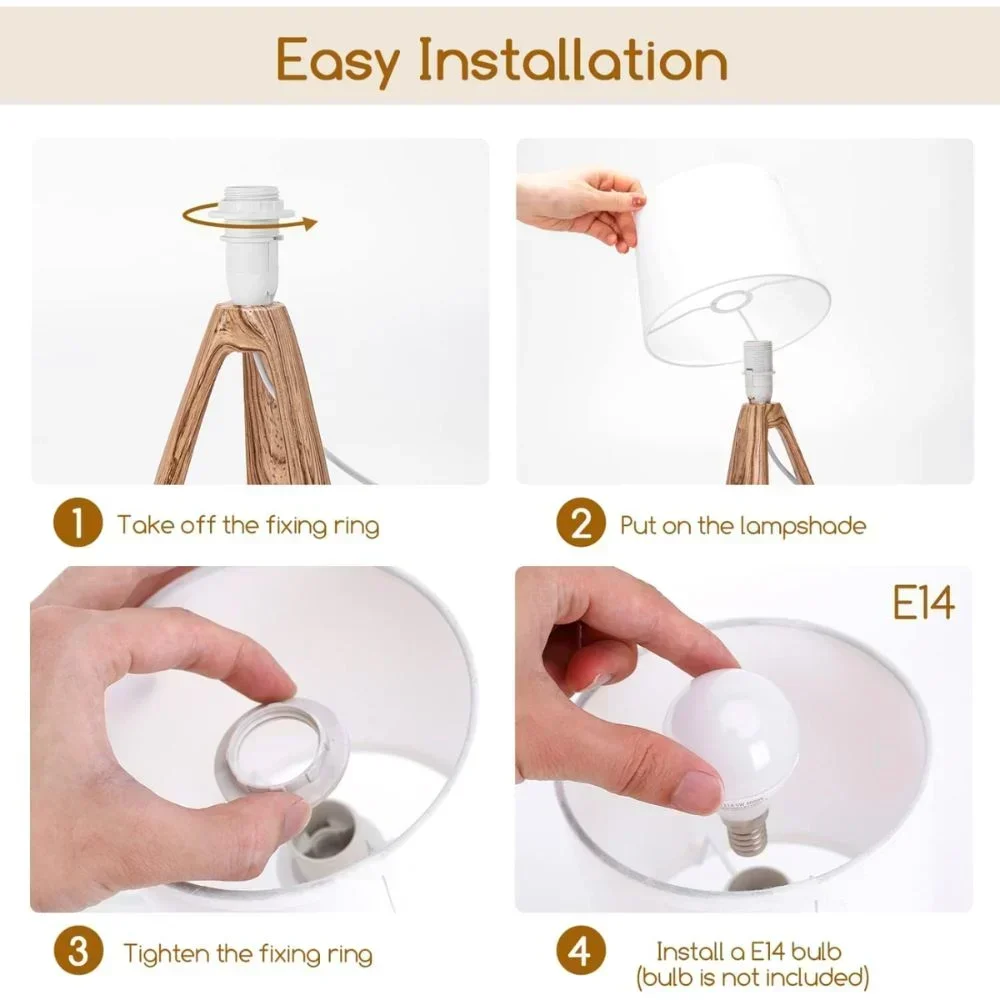 Easy Installation

1 Take off the fixing ring

2 Put on the lampshade

E14

3 Tighten the fixing ring

4 Install a E14 bulb (bulb is not included)