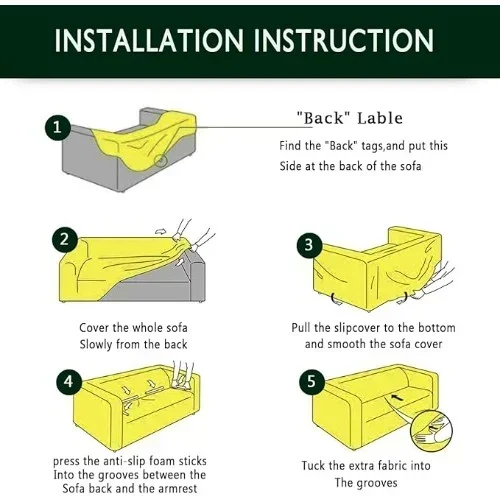 INSTALLATION INSTRUCTION

1

"Back" Lable

Find the "Back" tags,and put this Side at the back of the sofa

2

Cover the whole sofa Slowly from the back

3

Pull the slipcover to the bottom and smooth the sofa cover

4

press the anti-slip foam sticks Into the grooves between the Sofa back and the armrest

5

Tuck the extra fabric into The grooves