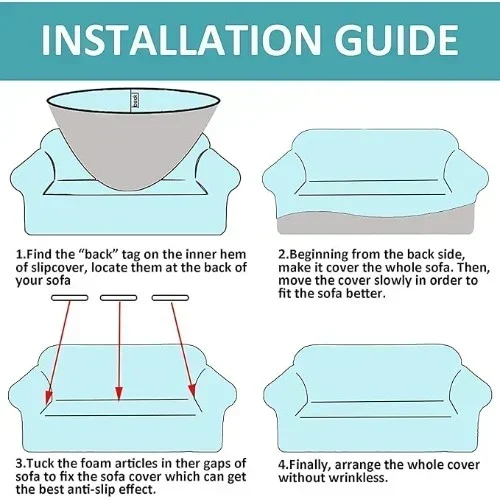 INSTALLATION GUIDE

back

1.Find the “back” tag on the inner hem of slipcover, locate them at the back of your sofa

2.Beginning from the back side, make it cover the whole sofa. Then, move the cover slowly in order to fit the sofa better.

3.Tuck the foam articles in ther gaps of sofa to fix the sofa cover which can get the best anti-slip effect.

4.Finally, arrange the whole cover without wrinkless.