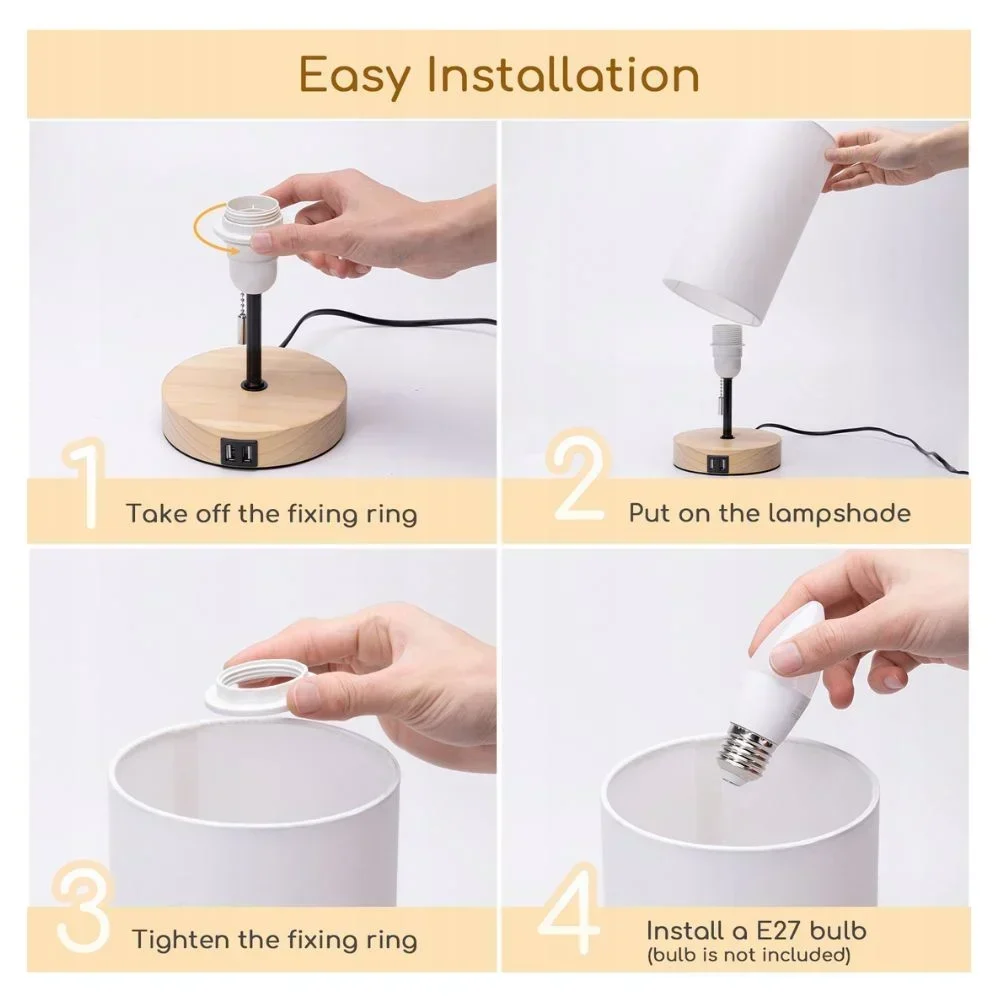 Easy Installation

1 Take off the fixing ring

2 Put on the lampshade

3 Tighten the fixing ring

4 Install a E27 bulb
(bulb is not included)