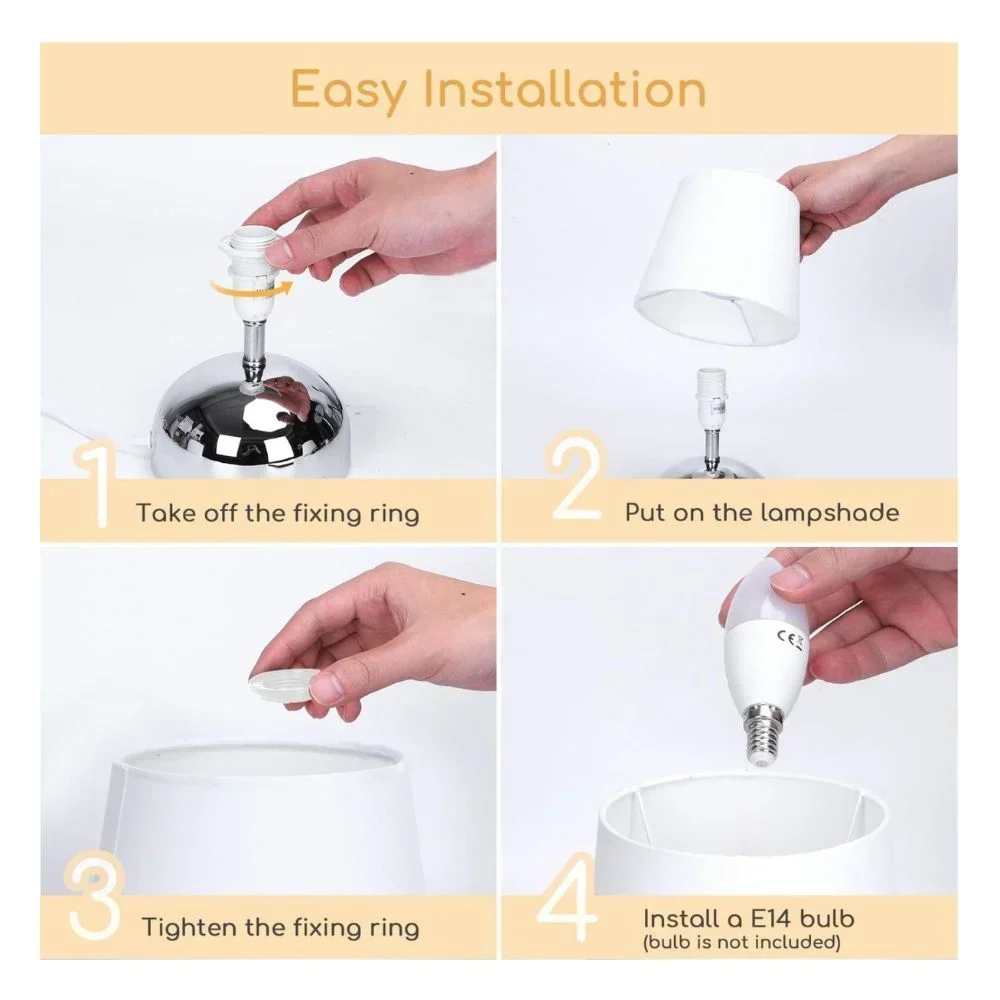 Easy Installation

1 Take off the fixing ring

2 Put on the lampshade

3 Tighten the fixing ring

4 Install a E14 bulb
(bulb is not included)

CE