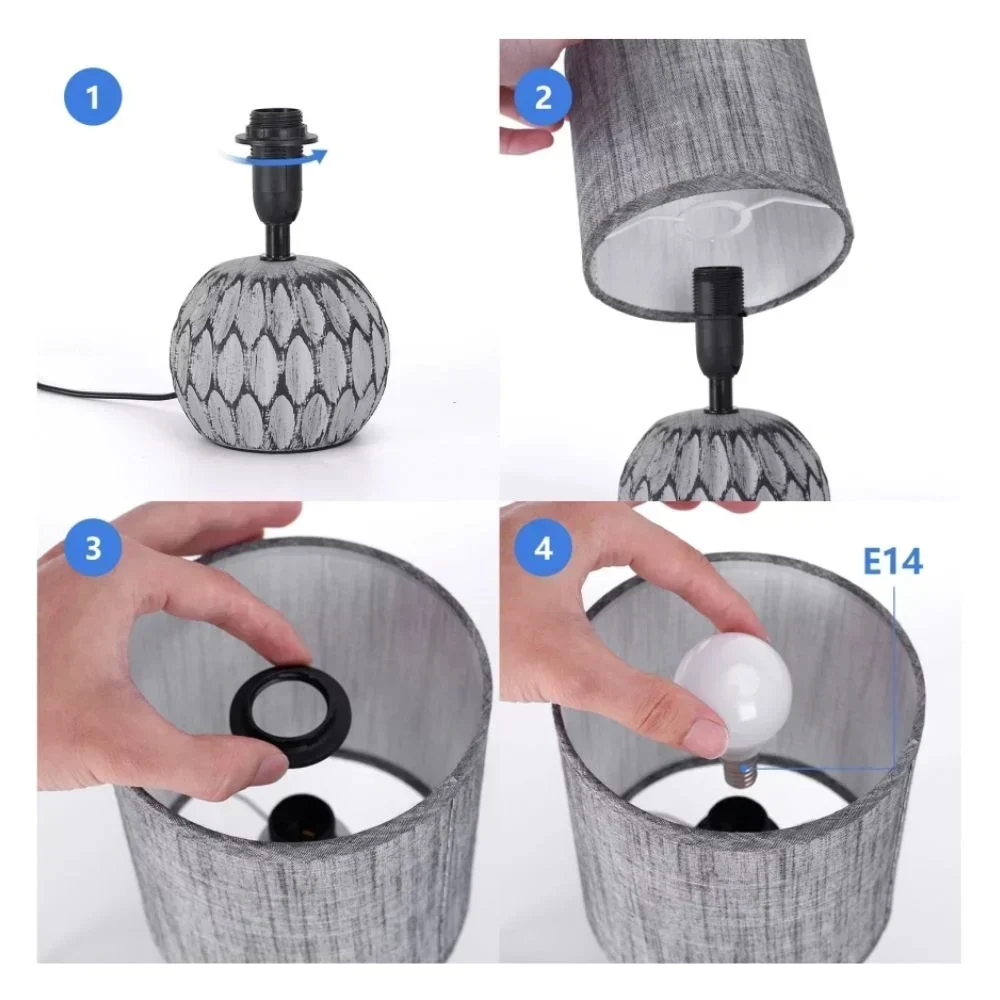 1

2

3

4

E14