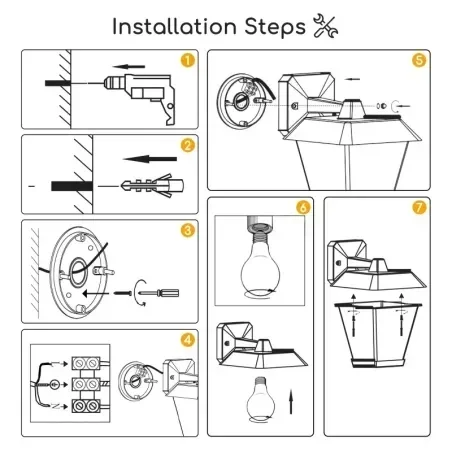 Installation Steps

1

2

3

4

L

N

5

6

7