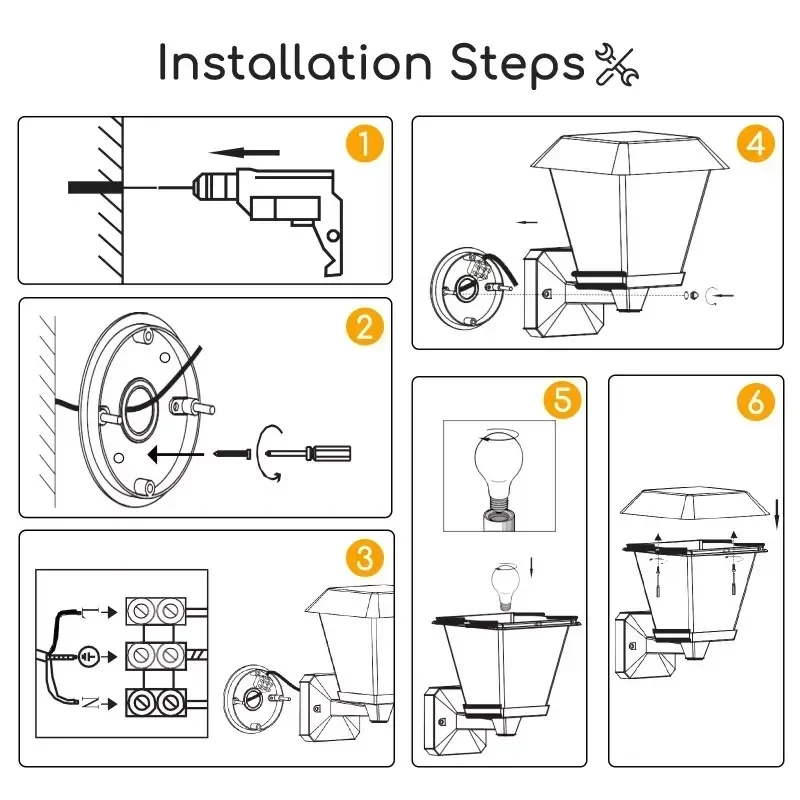 Installation Steps

1

2

3

L

N

4

5

6