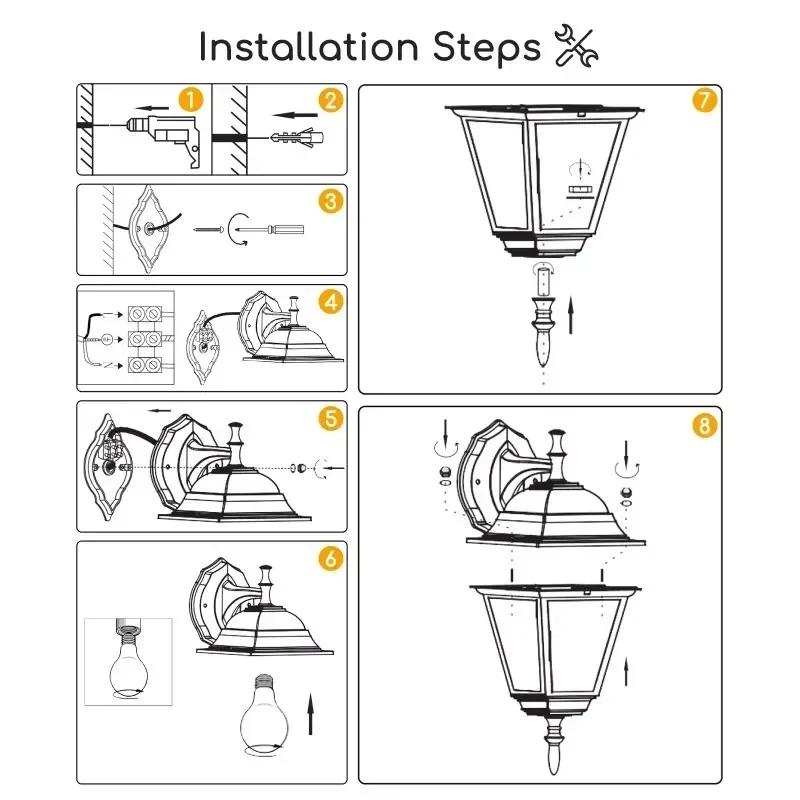 Installation Steps

1

2

3

4

5

6

7

8