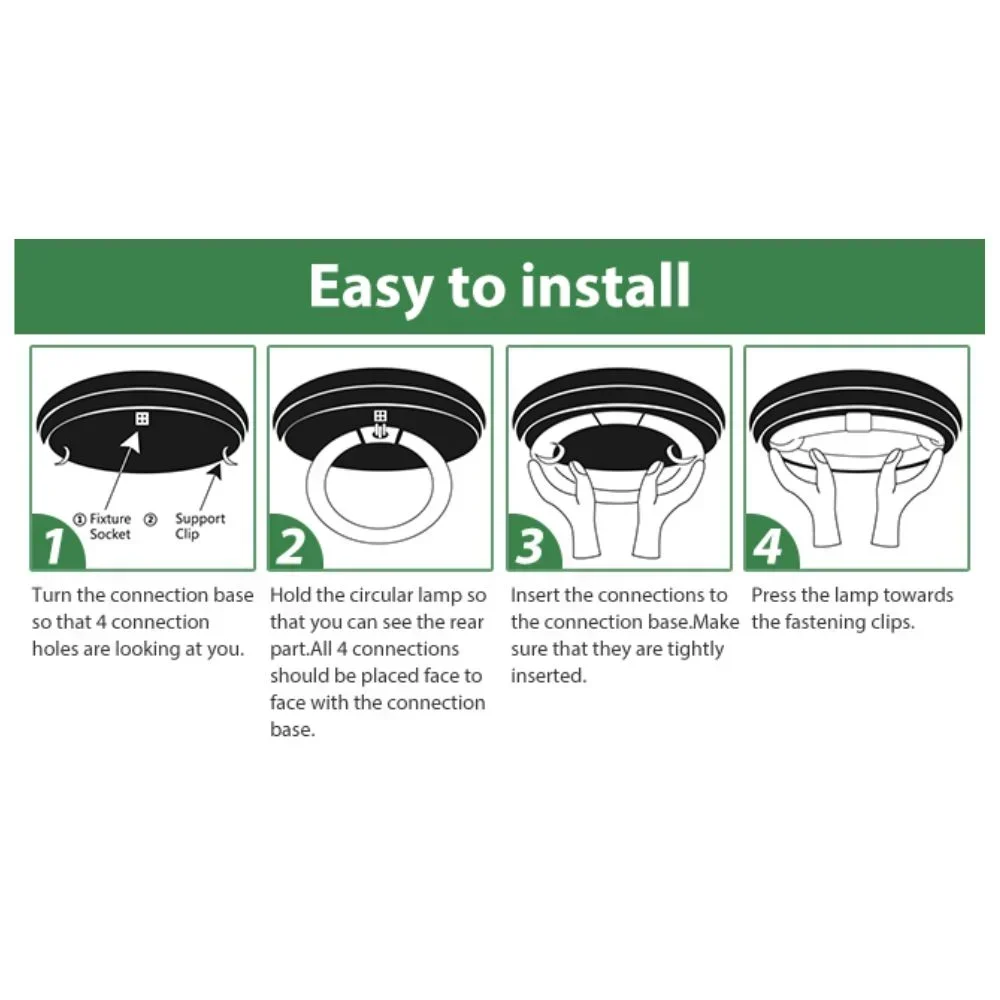 Easy to install

① Fixture Socket ② Support Clip

1

Turn the connection base so that 4 connection holes are looking at you.

2

Hold the circular lamp so that you can see the rear part.All 4 connections should be placed face to face with the connection base.

3

Insert the connections to the connection base.Make sure that they are tightly inserted.

4

Press the lamp towards the fastening clips.