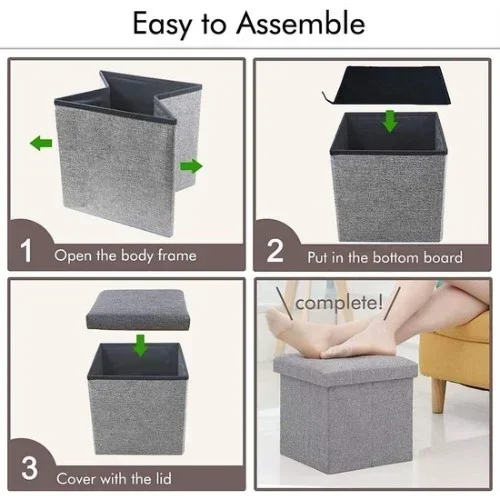 Easy to Assemble

1 Open the body frame

2 Put in the bottom board

3 Cover with the lid

complete!