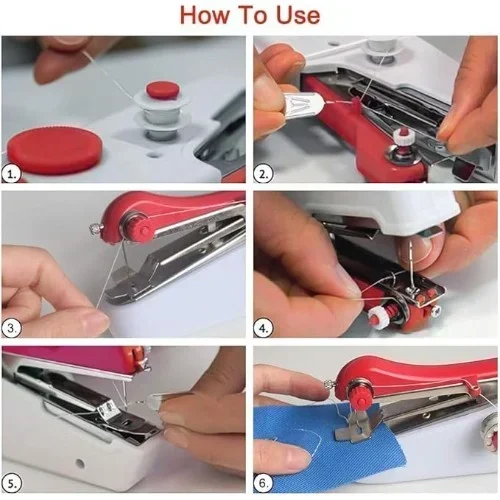 How To Use

1.

2.

3.

4.

5.

6.