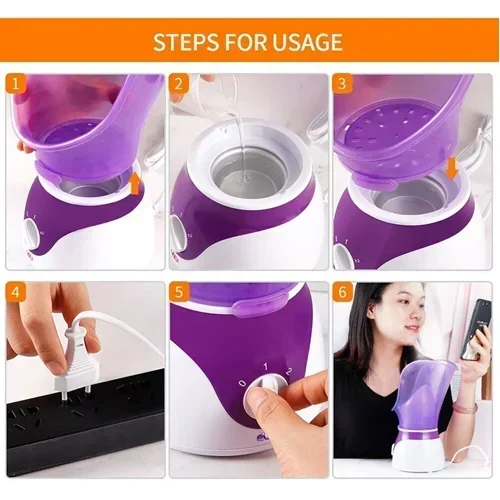 STEPS FOR USAGE

1

2

3

4

5

0 1 2

6