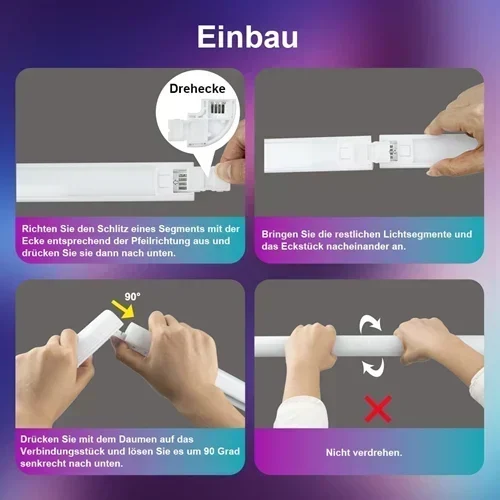 Einbau

Drehecke

Richten Sie den Schlitz eines Segments mit der Ecke entsprechend der Pfeilrichtung aus und drücken Sie sie dann nach unten.

Bringen Sie die restlichen Lichtsegmente und das Eckstück nacheinander an.

90°

Drücken Sie mit dem Daumen auf das Verbindungsstück und lösen Sie es um 90 Grad senkrecht nach unten.

Nicht verdrehen.