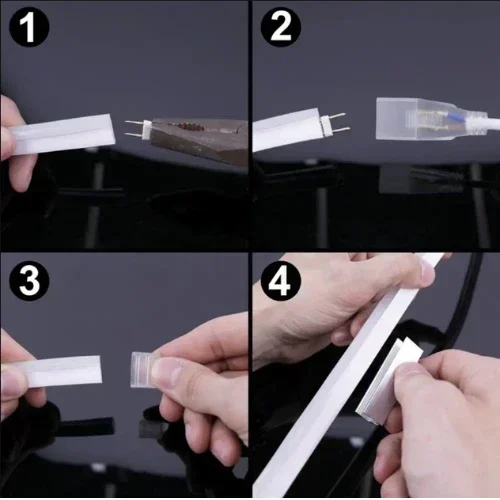 1
2
3
4