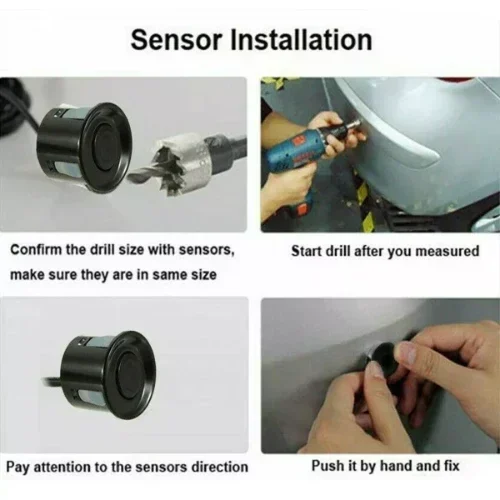 Sensor Installation

Confirm the drill size with sensors, make sure they are in same size

Start drill after you measured

Pay attention to the sensors direction

Push it by hand and fix