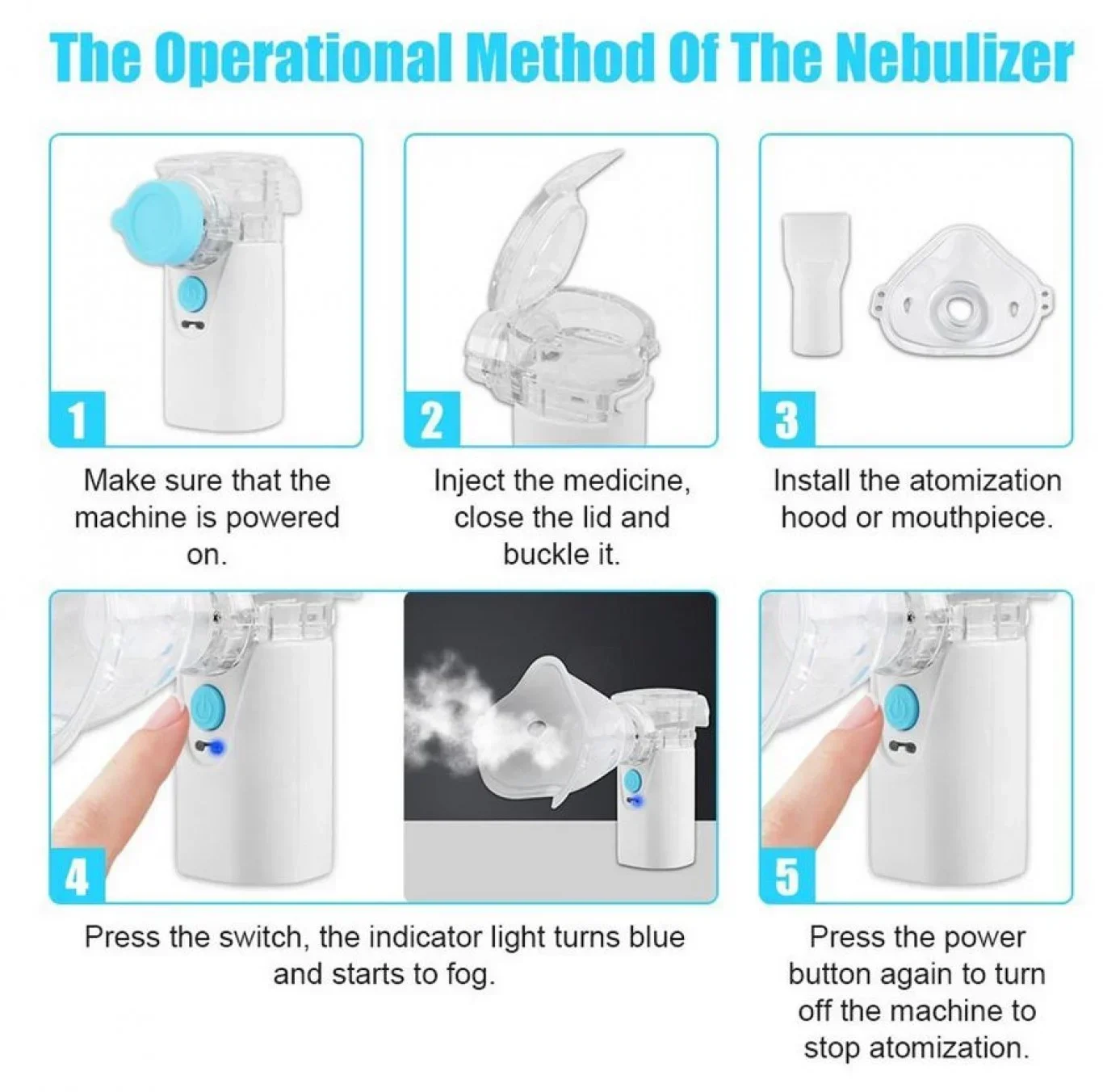 The Operational Method Of The Nebulizer

1

Make sure that the machine is powered on.

2

Inject the medicine, close the lid and buckle it.

3

Install the atomization hood or mouthpiece.

4

Press the switch, the indicator light turns blue and starts to fog.

5

Press the power button again to turn off the machine to stop atomization.