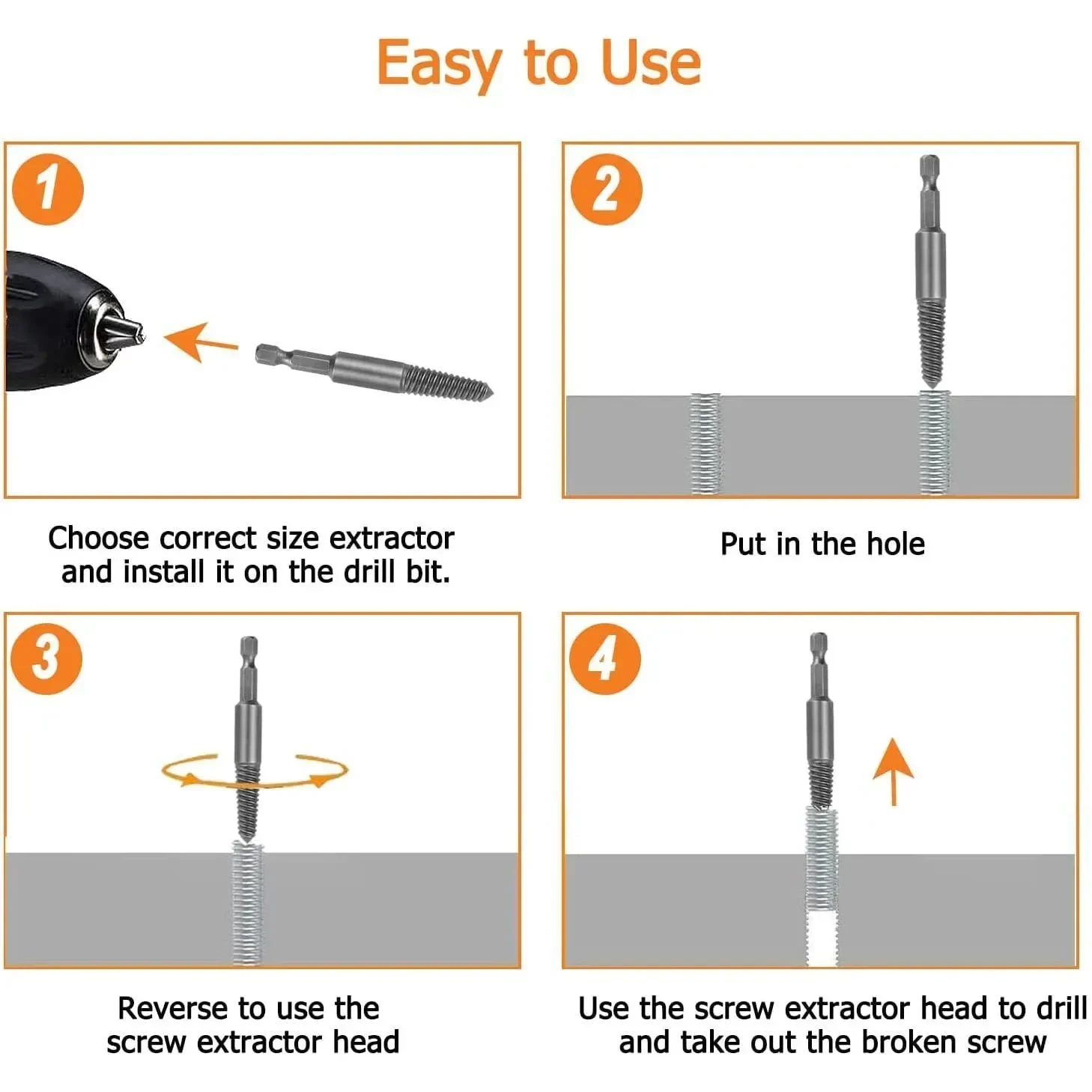 Easy to Use

1

Choose correct size extractor and install it on the drill bit.

2

Put in the hole

3

Reverse to use the screw extractor head

4

Use the screw extractor head to drill and take out the broken screw