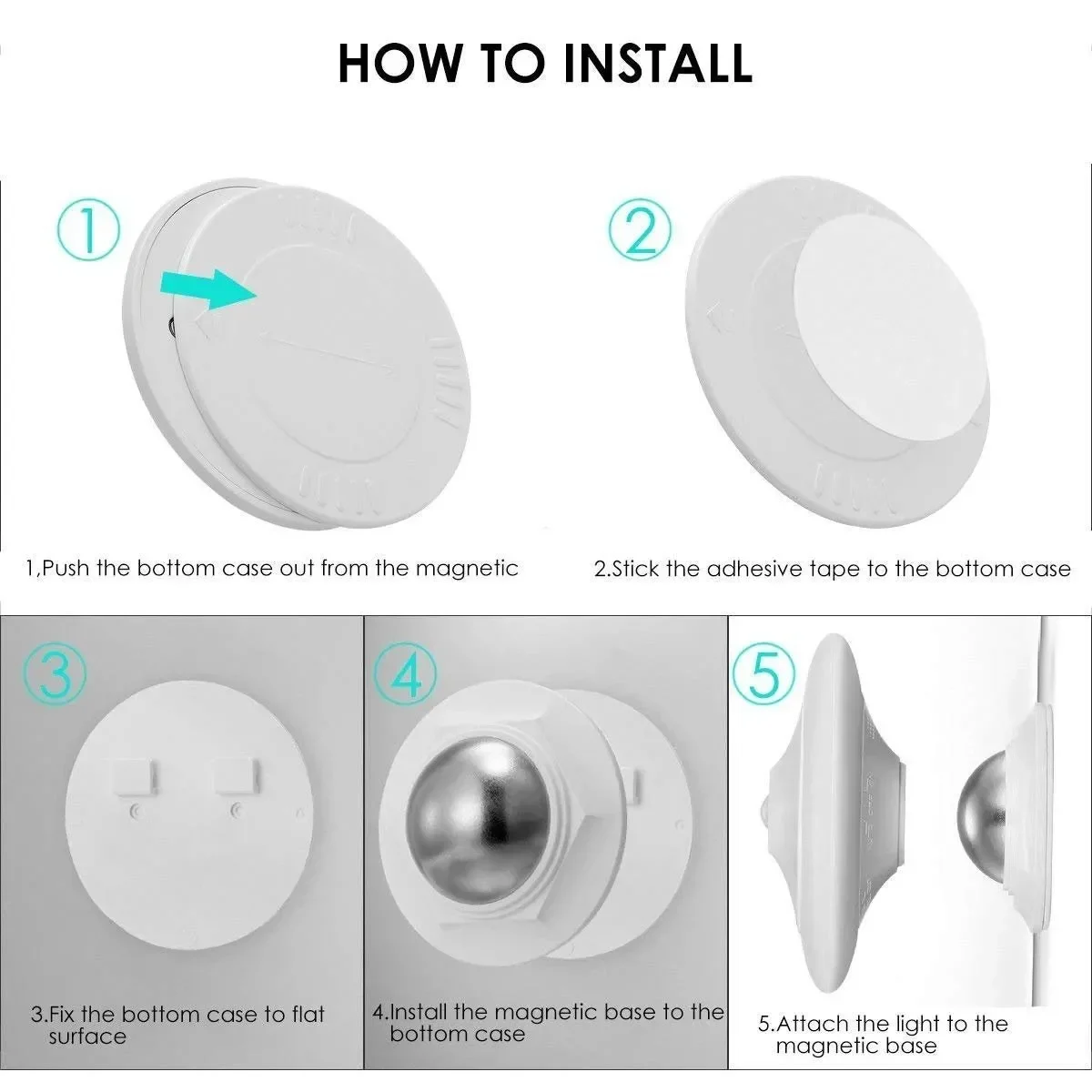 HOW TO INSTALL

①

1,Push the bottom case out from the magnetic

②

2.Stick the adhesive tape to the bottom case

③

3.Fix the bottom case to flat surface

④

4.Install the magnetic base to the bottom case

⑤

5.Attach the light to the magnetic base