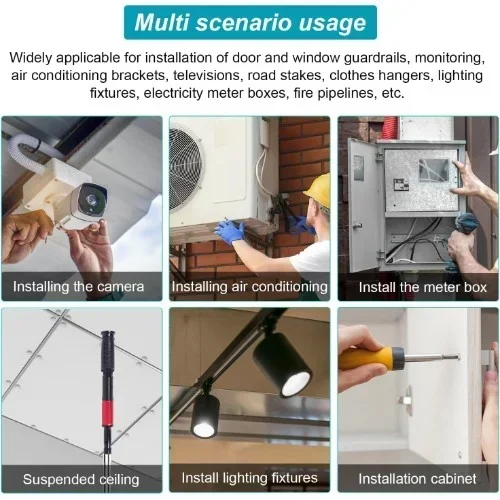 Multi scenario usage

Widely applicable for installation of door and window guardrails, monitoring, air conditioning brackets, televisions, road stakes, clothes hangers, lighting fixtures, electricity meter boxes, fire pipelines, etc.

Installing the camera

Installing air conditioning

Install the meter box

Suspended ceiling

Install lighting fixtures

Installation cabinet