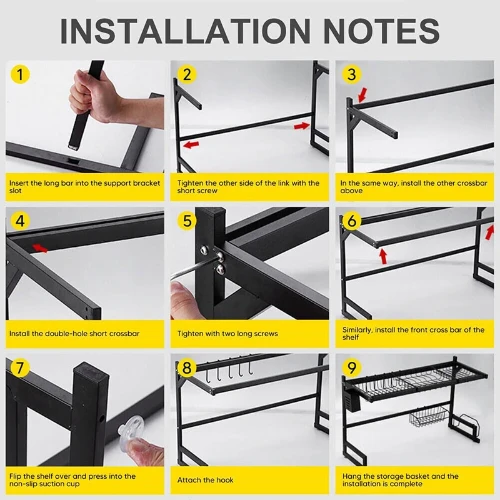 INSTALLATION NOTES

1

Insert the long bar into the support bracket slot

2

Tighten the other side of the link with the short screw

3

In the same way, install the other crossbar above

4

Install the double-hole short crossbar

5

Tighten with two long screws

6

Similarly, install the front cross bar of the shelf

7

Flip the shelf over and press into the non-slip suction cup

8

Attach the hook

9

Hang the storage basket and the installation is complete