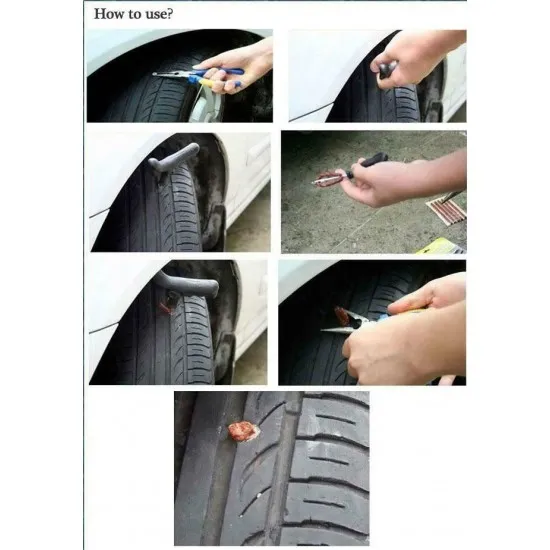 How to use?