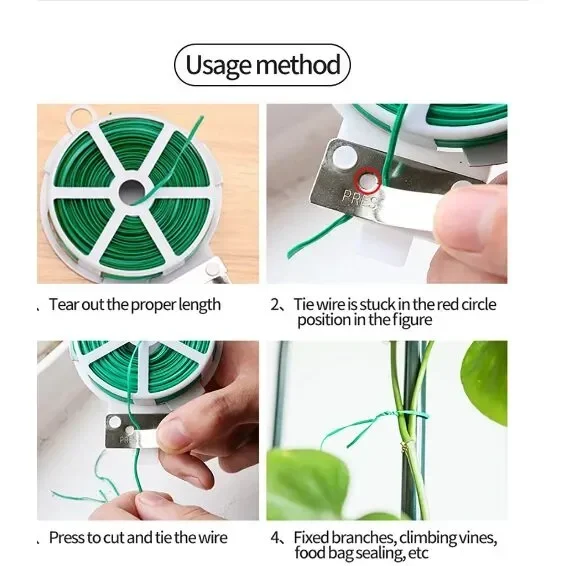 Usage method

PRES

、Tear out the proper length

2、Tie wire is stuck in the red circle position in the figure

PRES

、Press to cut and tie the wire

4、Fixed branches, climbing vines, food bag sealing, etc