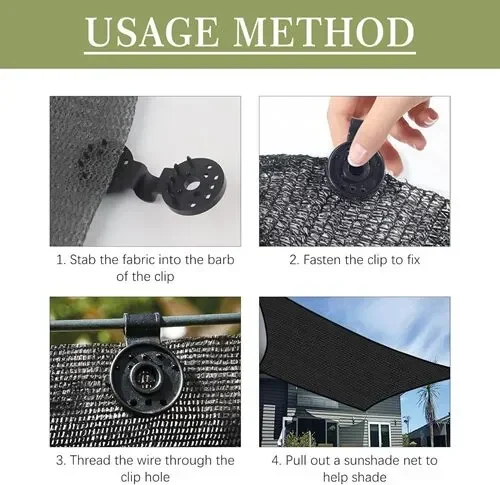 USAGE METHOD

1. Stab the fabric into the barb of the clip

2. Fasten the clip to fix

3. Thread the wire through the clip hole

4. Pull out a sunshade net to help shade