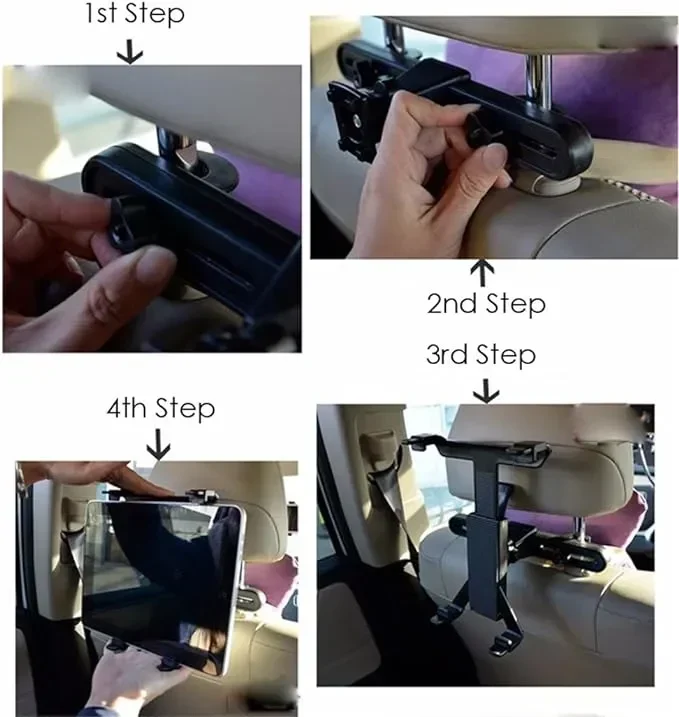 1st Step

2nd Step

3rd Step

4th Step